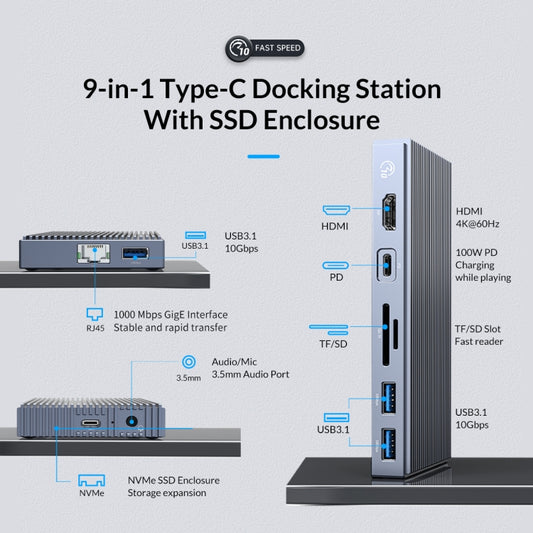 10 FAST SPEED

9-in-1 Type-C Docking Station With SSD Enclosure

USB3.1
USB3.1 10Gbps

RJ45
1000 Mbps GigE Interface Stable and rapid transfer

3.5mm
Audio/Mic 3.5mm Audio Port

NVMe
NVMe SSD Enclosure Storage expansion

HDMI
HDMI 4K@60Hz

PD
100W PD Charging while playing

TF/SD
TF/SD Slot Fast reader

USB3.1
USB3.1 10Gbps