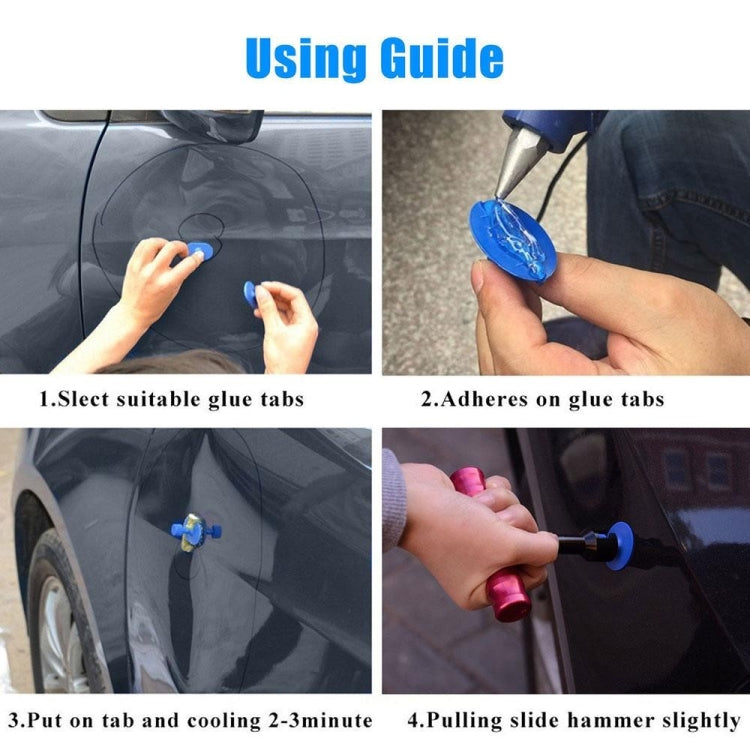 Using Guide

1.Slect suitable glue tabs

2.Adheres on glue tabs

3.Put on tab and cooling 2-3minute

4.Pulling slide hammer slightly