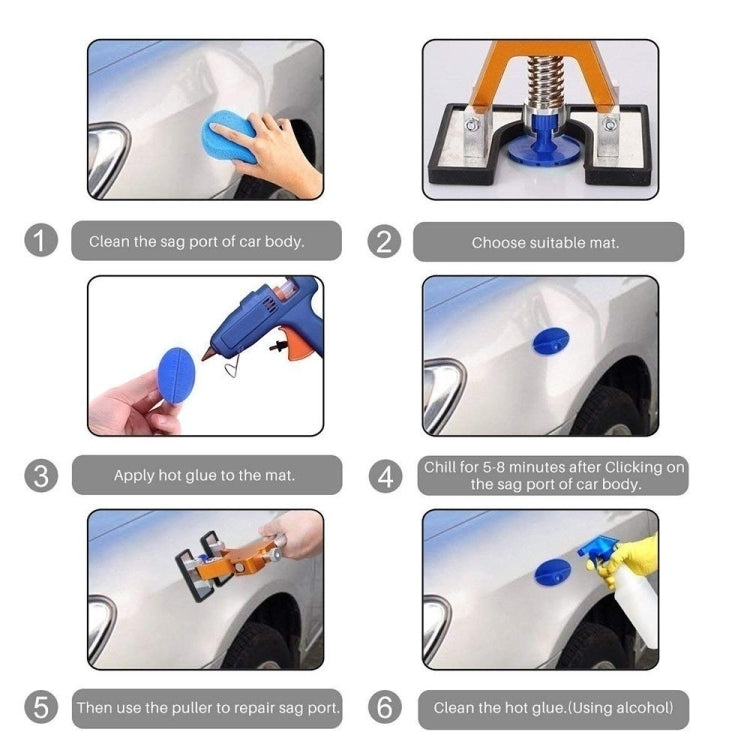 1 Clean the sag port of car body.

2 Choose suitable mat.

3 Apply hot glue to the mat.

4 Chill for 5-8 minutes after Clicking on the sag port of car body.

5 Then use the puller to repair sag port.

6 Clean the hot glue.(Using alcohol)