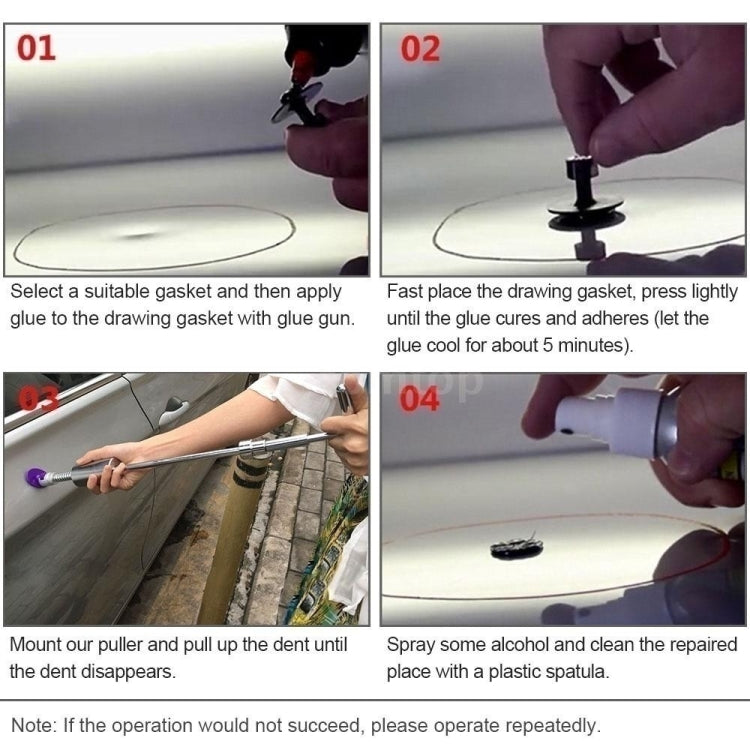 01

Select a suitable gasket and then apply glue to the drawing gasket with glue gun.

02

Fast place the drawing gasket, press lightly until the glue cures and adheres (let the glue cool for about 5 minutes).

03

Mount our puller and pull up the dent until the dent disappears.

04

Spray some alcohol and clean the repaired place with a plastic spatula.

Note: If the operation would not succeed, please operate repeatedly.