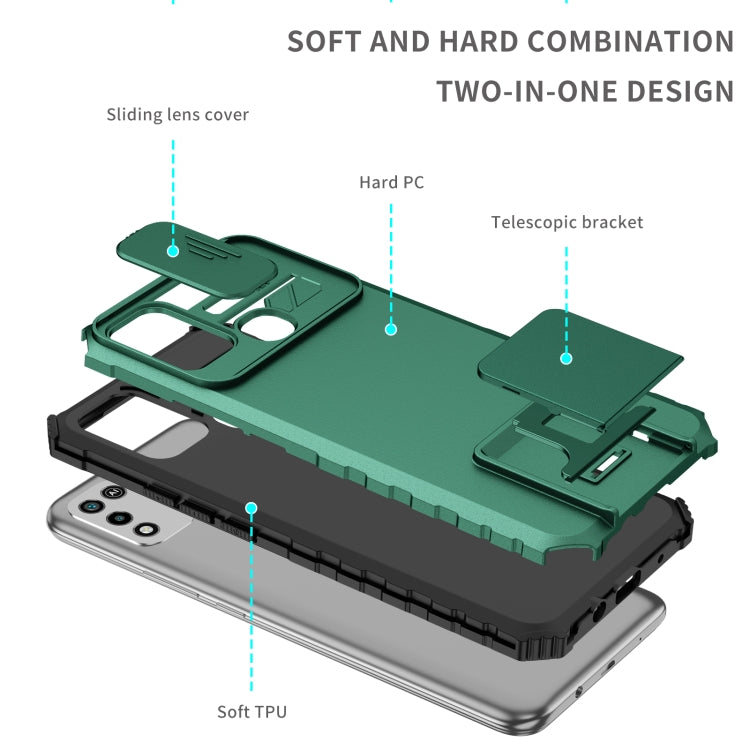 SOFT AND HARD COMBINATION
TWO-IN-ONE DESIGN

Sliding lens cover

Hard PC

Telescopic bracket

Soft TPU