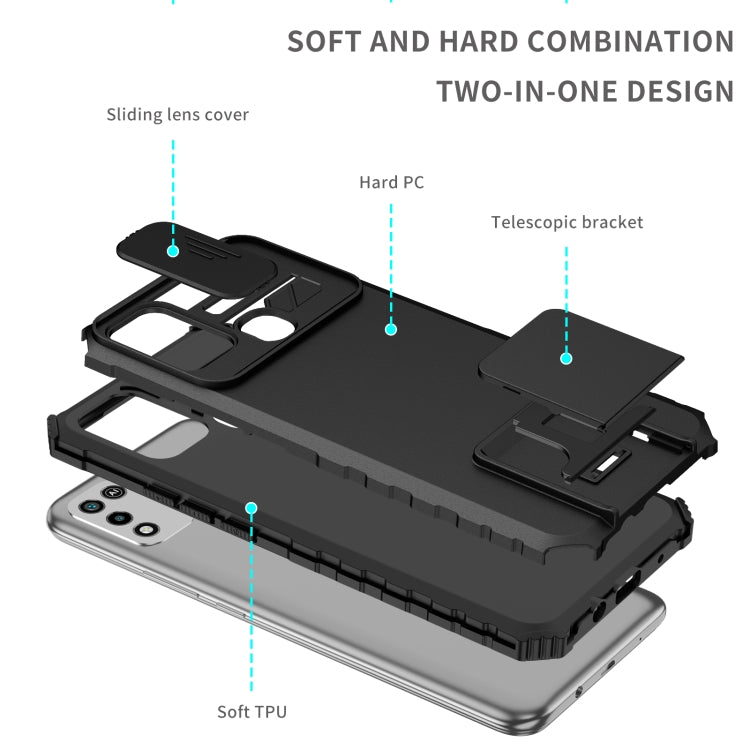 SOFT AND HARD COMBINATION
TWO-IN-ONE DESIGN

Sliding lens cover

Hard PC

Telescopic bracket

Soft TPU