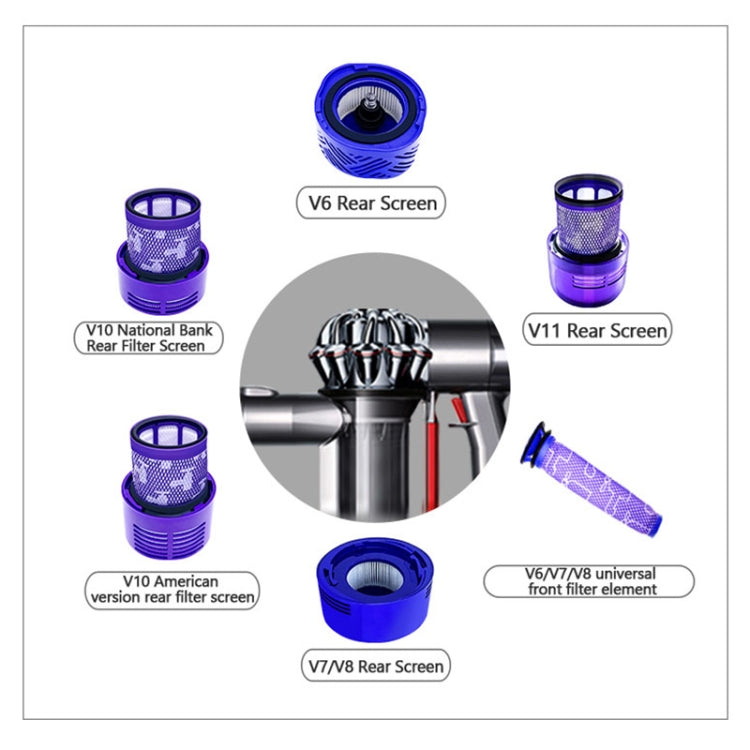 V6 Rear Screen

V10 National Bank Rear Filter Screen

V11 Rear Screen

V10 American version rear filter screen

V6/V7/V8 universal front filter element

V7/V8 Rear Screen