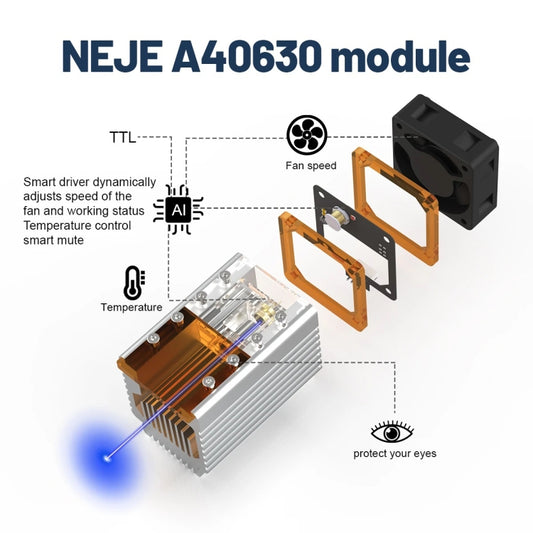 NEJE A40630 module

TTL

Fan speed

Smart driver dynamically adjusts speed of the fan and working status Temperature control smart mute

AI

Temperature

protect your eyes