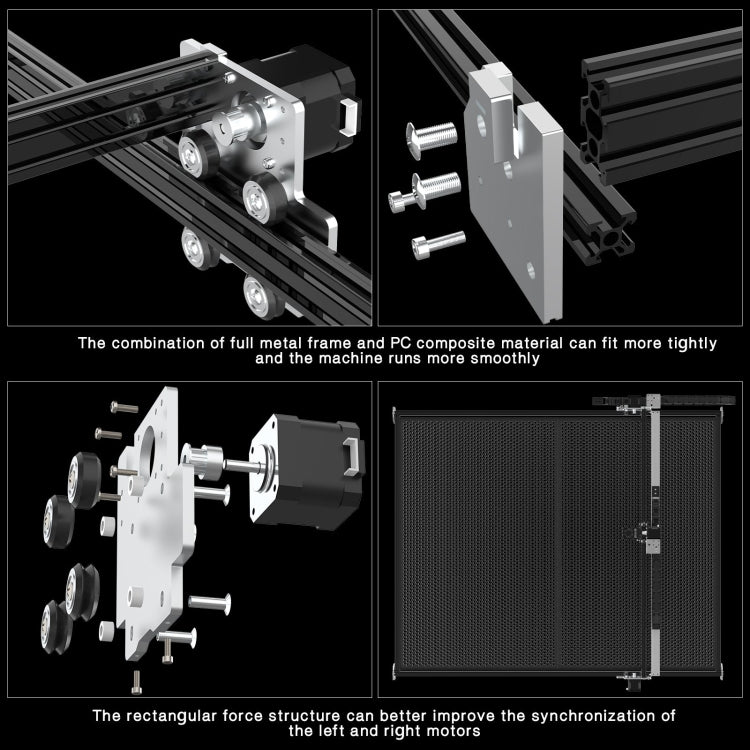 The combination of full metal frame and PC composite material can fit more tightly and the machine runs more smoothly

The rectangular force structure can better improve the synchronization of the left and right motors