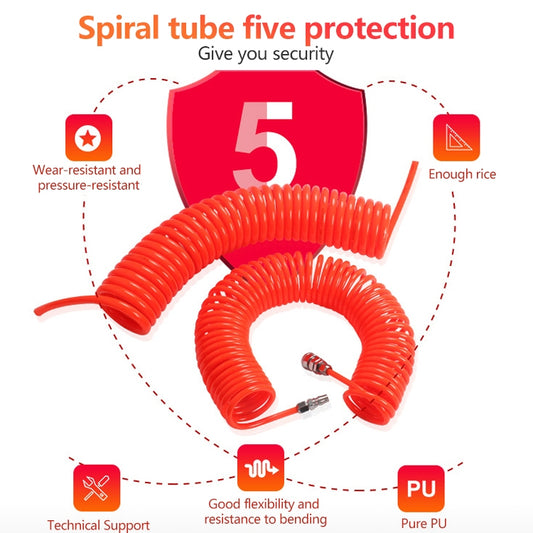 Spiral tube five protection
Give you security

5

Wear-resistant and pressure-resistant

Enough rice

Technical Support

Good flexibility and resistance to bending

PU

Pure PU