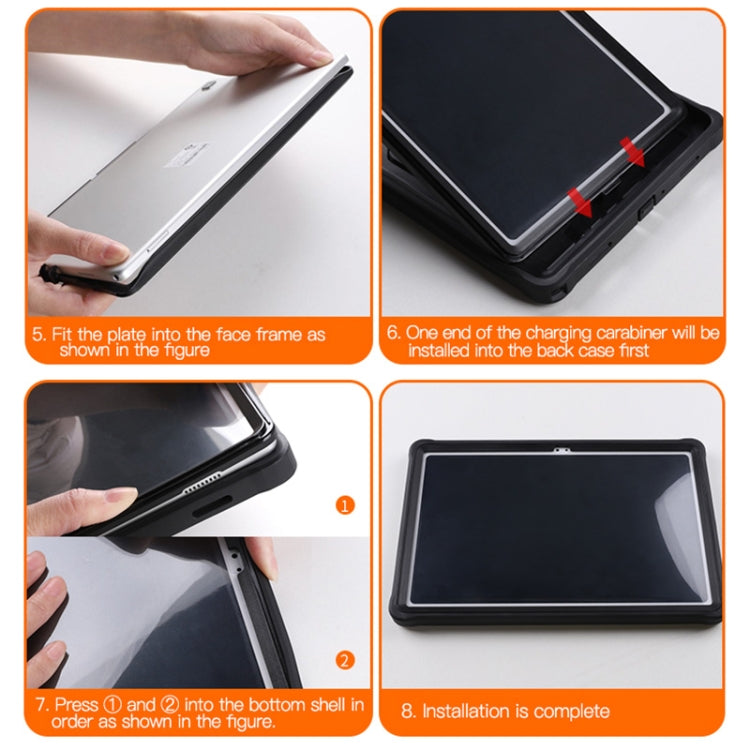 5. Fit the plate into the face frame as shown in the figure

6. One end of the charging carabiner will be installed into the back case first

1

2

7. Press ① and ② into the bottom shell in order as shown in the figure.

8. Installation is complete