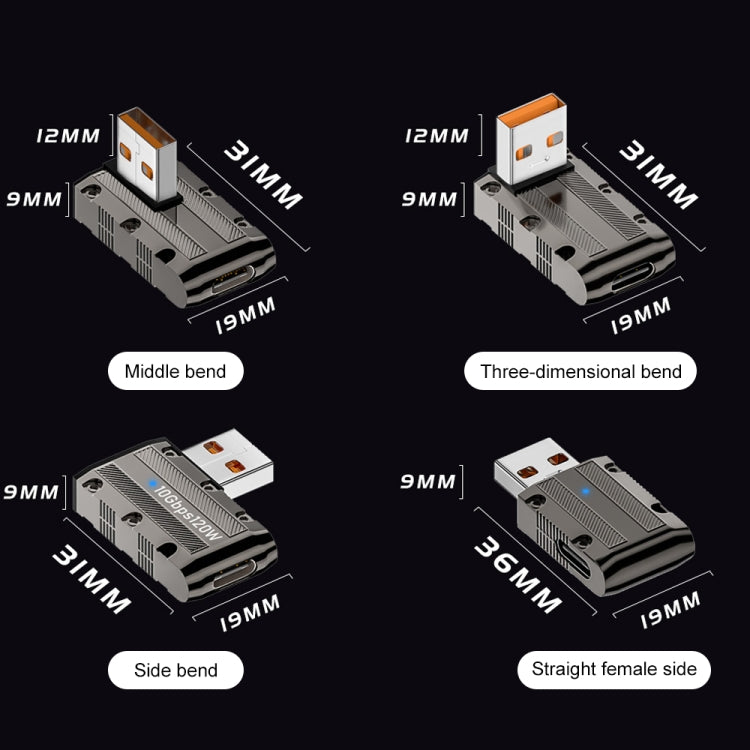 12MM
9MM
31MM
19MM
Middle bend

12MM
9MM
31MM
19MM
Three-dimensional bend

9MM
10Gbps120W
31MM
19MM
Side bend

9MM
36MM
19MM
Straight female side