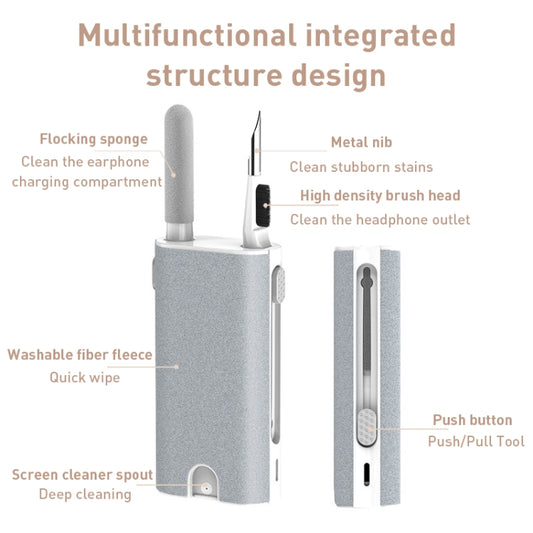 Multifunctional integrated structure design

Flocking sponge
Clean the earphone charging compartment

Metal nib
Clean stubborn stains

High density brush head
Clean the headphone outlet

Washable fiber fleece
Quick wipe

Push button
Push/Pull Tool

Screen cleaner spout
Deep cleaning