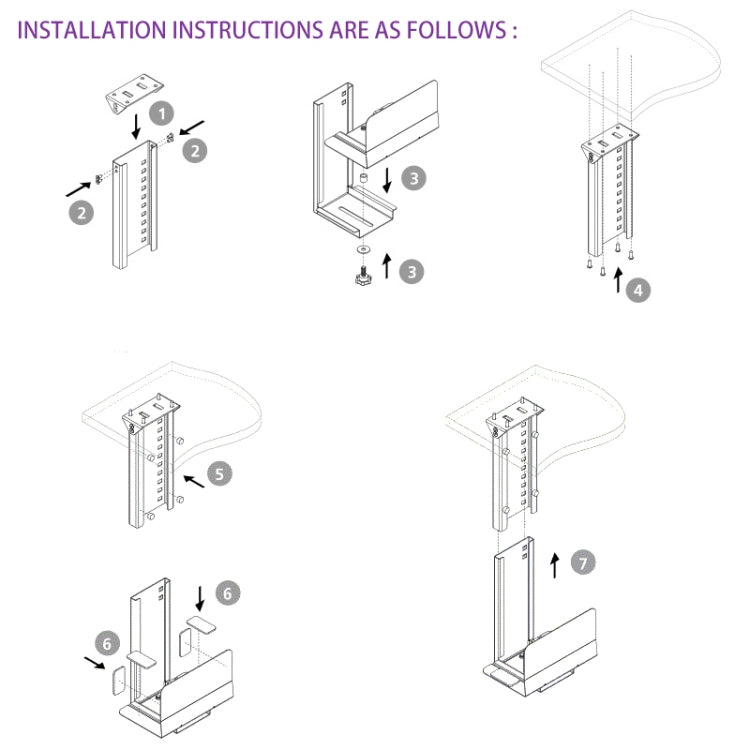 INSTALLATION INSTRUCTIONS ARE AS FOLLOWS :

1

2

2

3

3

4

5

6

6

7