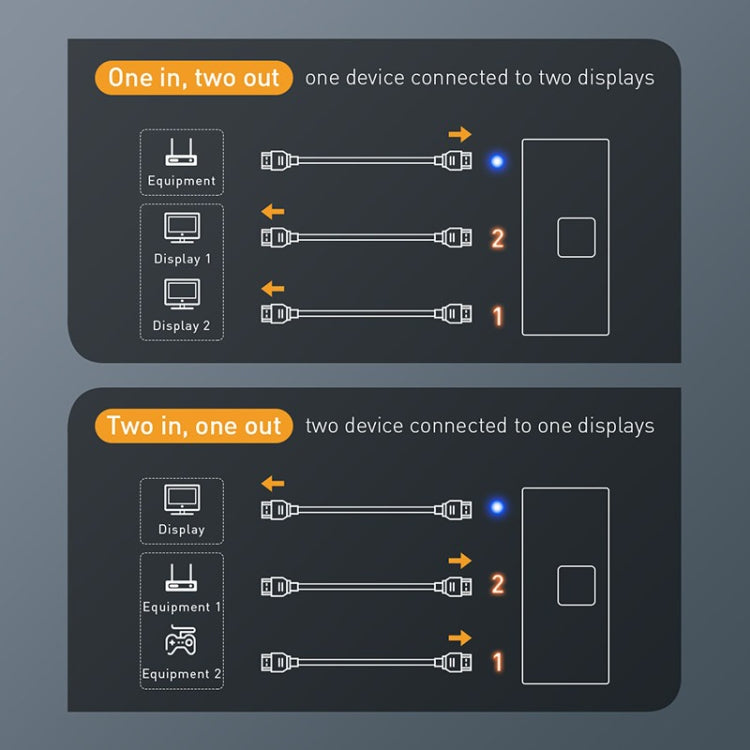 One in, two out one device connected to two displays

Equipment

Display 1

Display 2

2

1

Two in, one out two device connected to one displays

Display

Equipment 1

Equipment 2

2

1