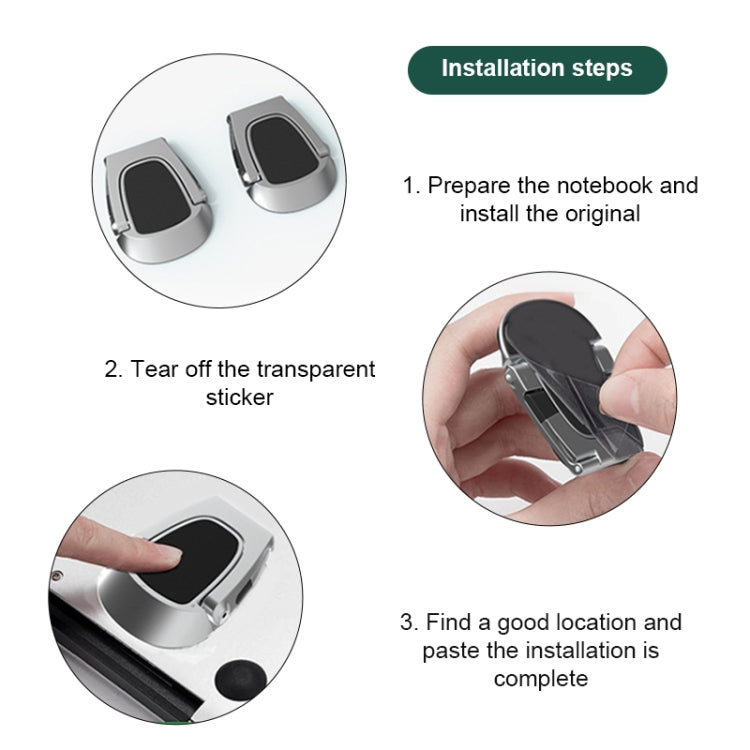 Installation steps

1. Prepare the notebook and install the original

2. Tear off the transparent sticker

3. Find a good location and paste the installation is complete