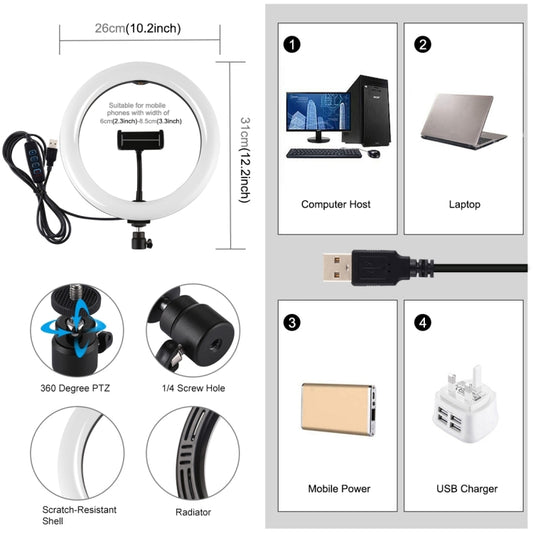 26cm(10.2inch)

Suitable for mobile phones with width of 6cm(2.3inch)-8.5cm(3.3inch)

31cm(12.2inch)

360 Degree PTZ

1/4 Screw Hole

Scratch-Resistant Shell

Radiator

1

Computer Host

2

Laptop

3

Mobile Power

4

USB Charger