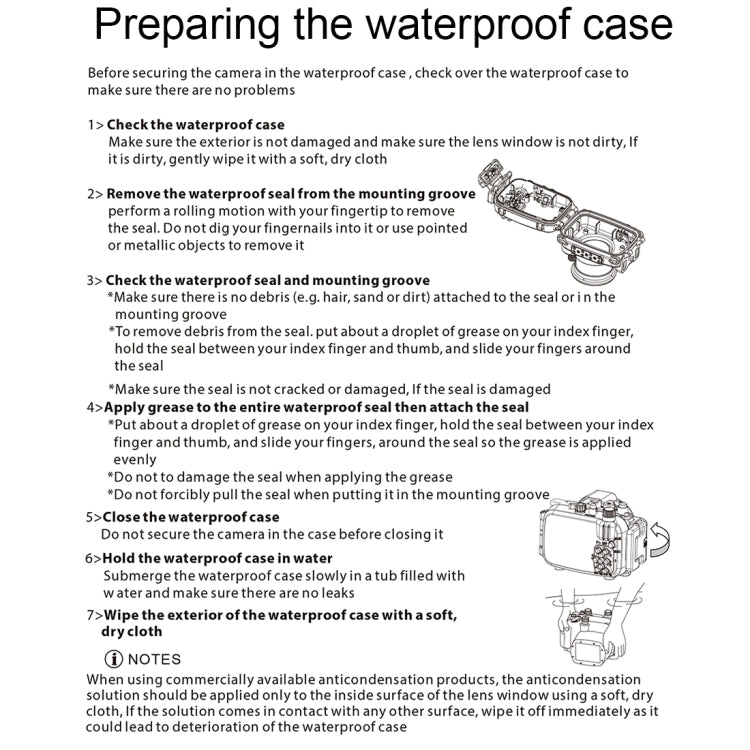 Preparing the waterproof case

Before securing the camera in the waterproof case , check over the waterproof case to make sure there are no problems

1> Check the waterproof case
Make sure the exterior is not damaged and make sure the lens window is not dirty, If it is dirty, gently wipe it with a soft, dry cloth

2> Remove the waterproof seal from the mounting groove
perform a rolling motion with your fingertip to remove the seal. Do not dig your fingernails into it or use pointed or metallic objects to remove it

3> Check the waterproof seal and mounting groove
*Make sure there is no debris (e.g. hair, sand or dirt) attached to the seal or i n the mounting groove
*To remove debris from the seal. put about a droplet of grease on your index finger, hold the seal between your index finger and thumb, and slide your fingers around the seal

*Make sure the seal is not cracked or damaged, If the seal is damaged
4>Apply grease to the entire waterproof seal then attach the seal
*Put about a droplet of grease on your index finger, hold the seal between your index finger and thumb, and slide your fingers, around the seal so the grease is applied evenly
*Do not to damage the seal when applying the grease
*Do not forcibly pull the seal when putting it in the mounting groove

5>Close the waterproof case
Do not secure the camera in the case before closing it

6>Hold the waterproof case in water
Submerge the waterproof case slowly in a tub filled with w ater and make sure there are no leaks

7>Wipe the exterior of the waterproof case with a soft, dry cloth

NOTES
When using commercially available anticondensation products, the anticondensation solution should be applied only to the inside surface of the lens window using a soft, dry cloth, If the solution comes in contact with any other surface, wipe it off immediately as it could lead to deterioration of the waterproof case