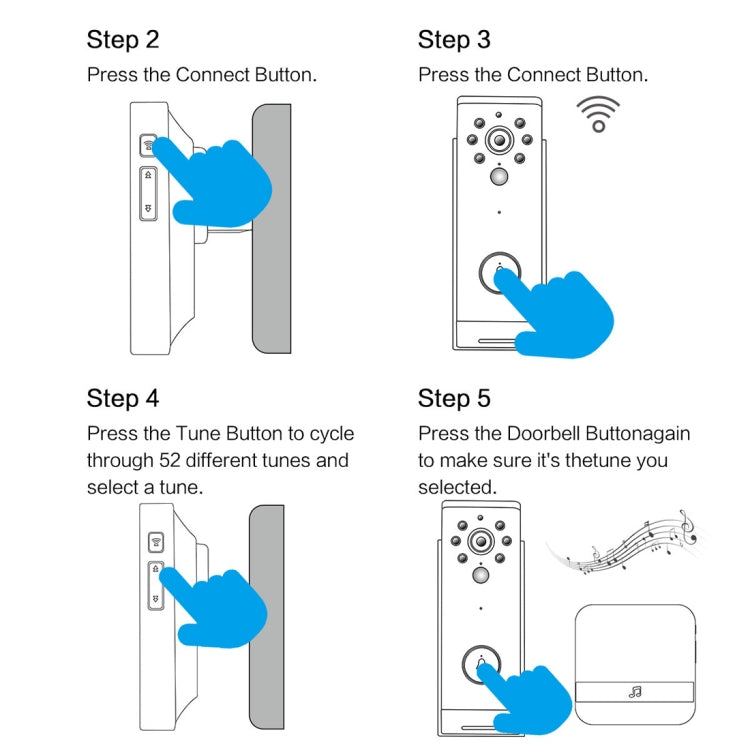 Step 2

Press the Connect Button.

Step 3

Press the Connect Button.

Step 4

Press the Tune Button to cycle through 52 different tunes and select a tune.

Step 5

Press the Doorbell Buttonagain to make sure it's thetune you selected.