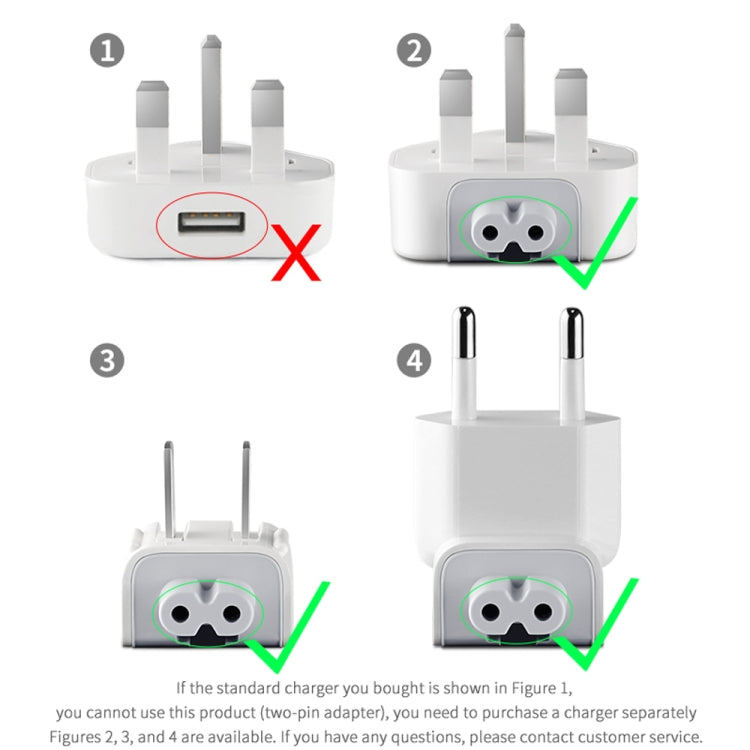 1

2

3

4

If the standard charger you bought is shown in Figure 1, you cannot use this product (two-pin adapter), you need to purchase a charger separately Figures 2, 3, and 4 are available. If you have any questions, please contact customer service.