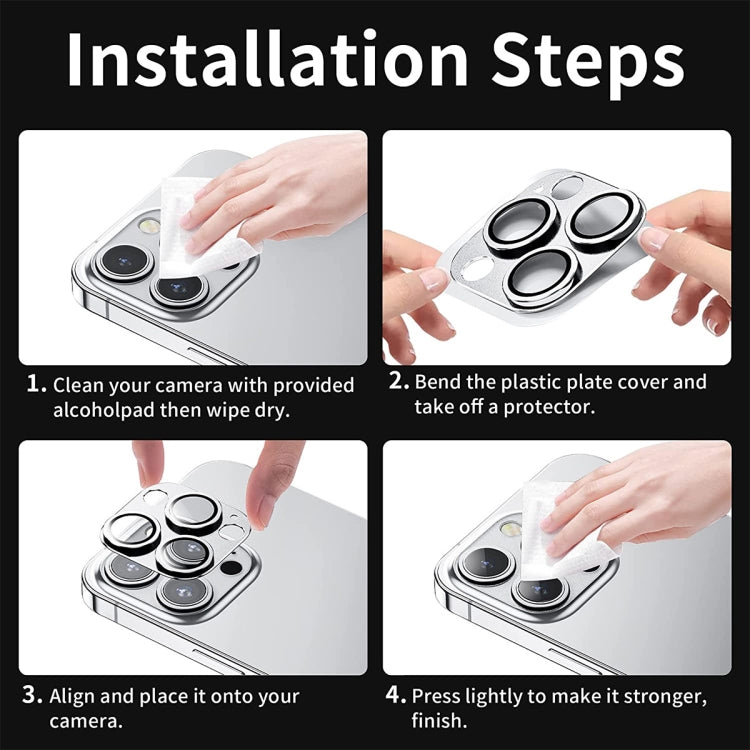 Installation Steps

1. Clean your camera with provided alcoholpad then wipe dry.

2. Bend the plastic plate cover and take off a protector.

3. Align and place it onto your camera.

4. Press lightly to make it stronger, finish.