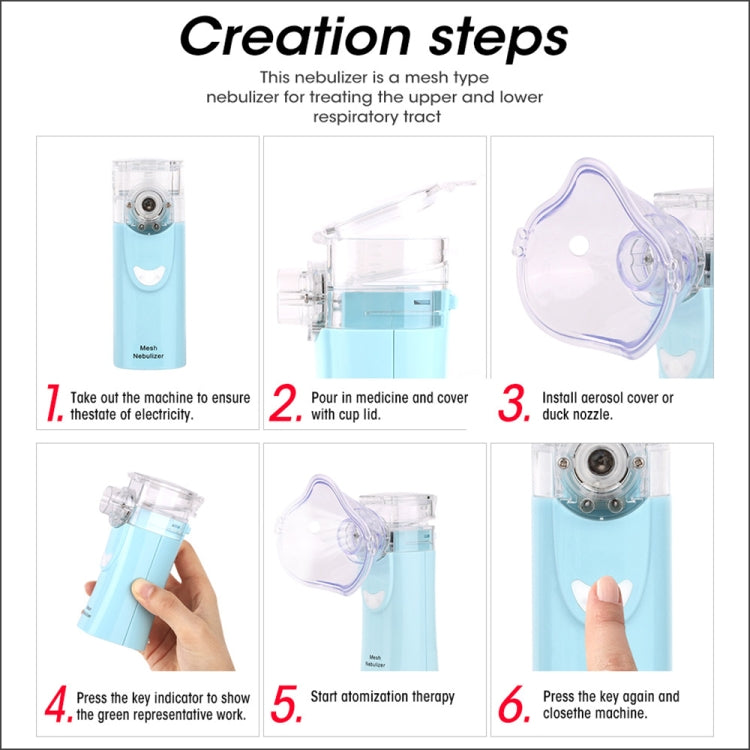 Creation steps

This nebulizer is a mesh type nebulizer for treating the upper and lower respiratory tract

Mesh Nebulizer

1. Take out the machine to ensure thestate of electricity.

2. Pour in medicine and cover with cup lid.

3. Install aerosol cover or duck nozzle.

4. Press the key indicator to show the green representative work.

Mesh Nebulizer

5. Start atomization therapy

6. Press the key again and closethe machine.