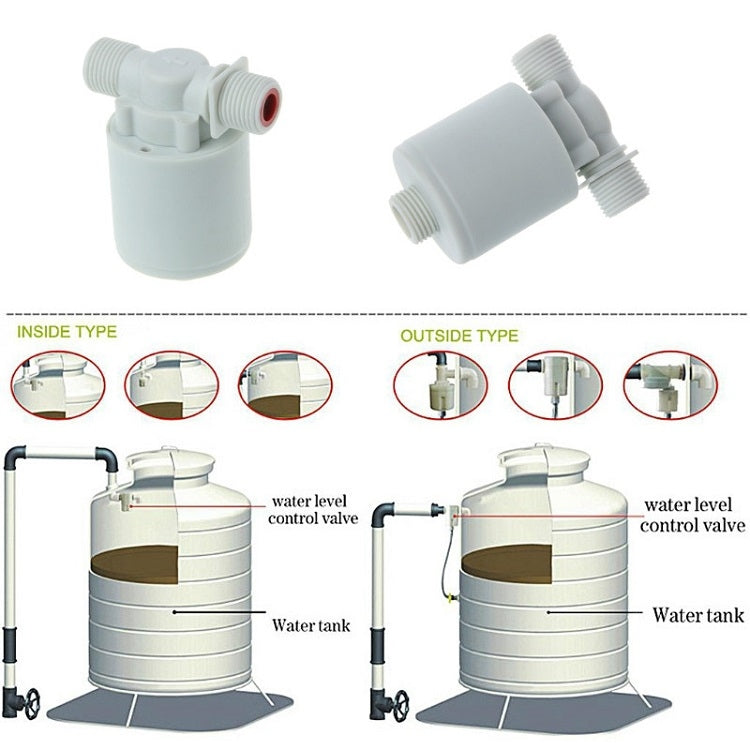 INSIDE TYPE

water level control valve

Water tank

OUTSIDE TYPE

water level control valve

Water tank