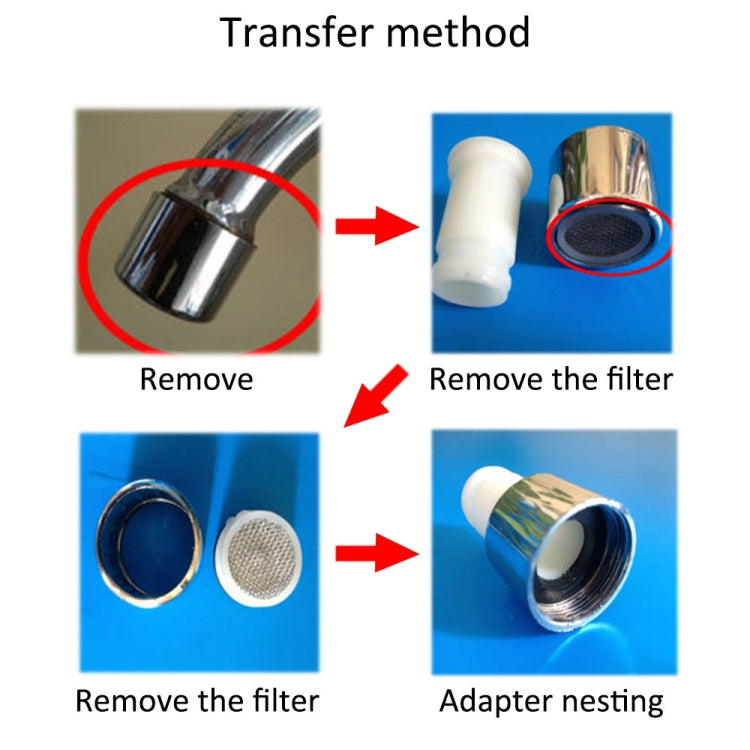 Transfer method

Remove

Remove the filter

Remove the filter

Adapter nesting