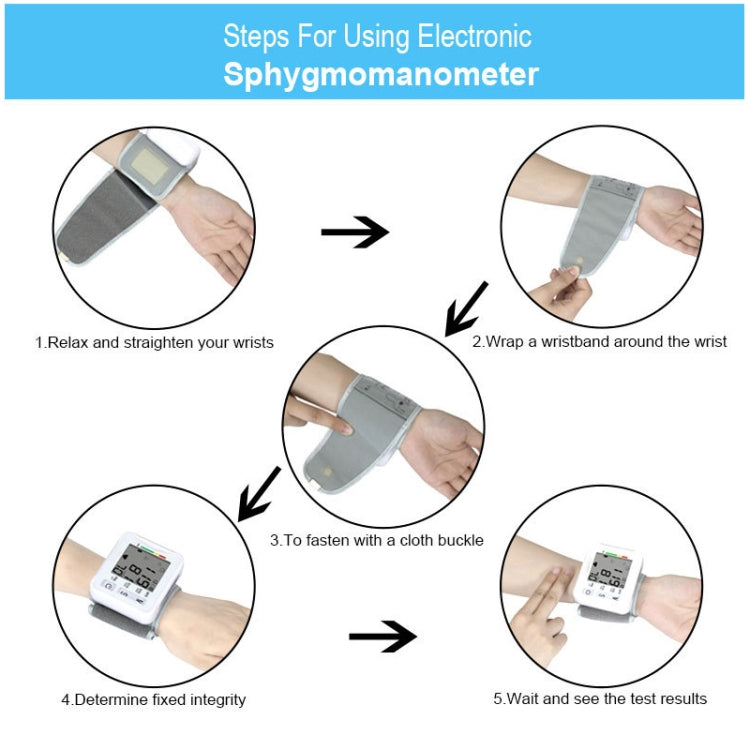 Steps For Using Electronic
Sphygmomanometer

1.Relax and straighten your wrists

2.Wrap a wristband around the wrist

3.To fasten with a cloth buckle

4.Determine fixed integrity

5.Wait and see the test results