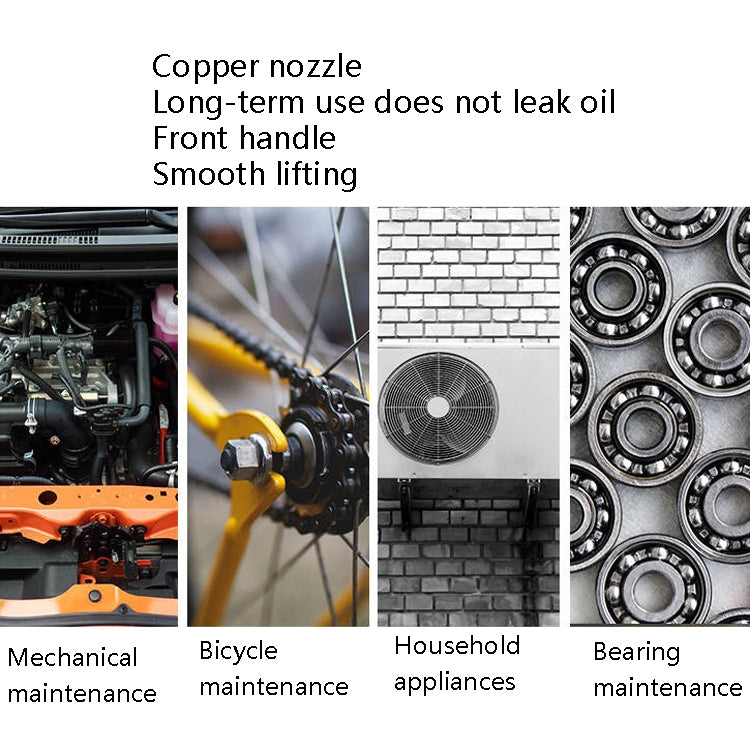 Copper nozzle
Long-term use does not leak oil
Front handle
Smooth lifting

Mechanical maintenance

Bicycle maintenance

Household appliances

Bearing maintenance