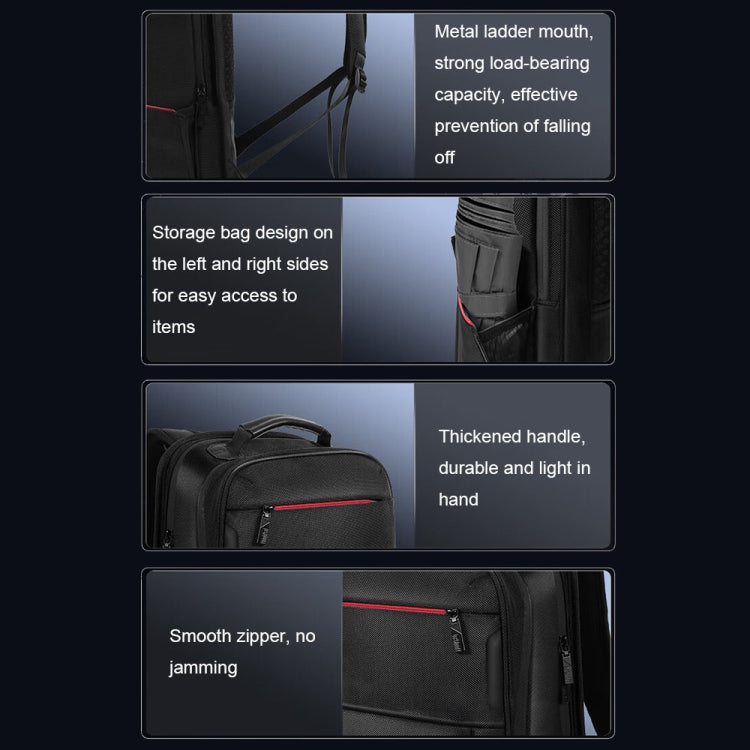 Metal ladder mouth, strong load-bearing capacity, effective prevention of falling off

Storage bag design on the left and right sides for easy access to items

Thickened handle, durable and light in hand

Smooth zipper, no jamming