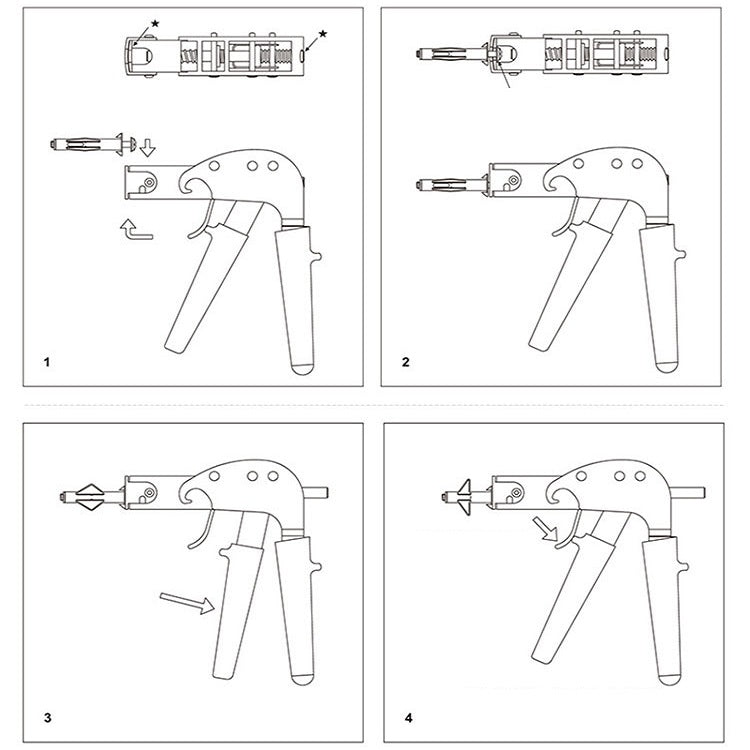 ★

★

1

2

3

4