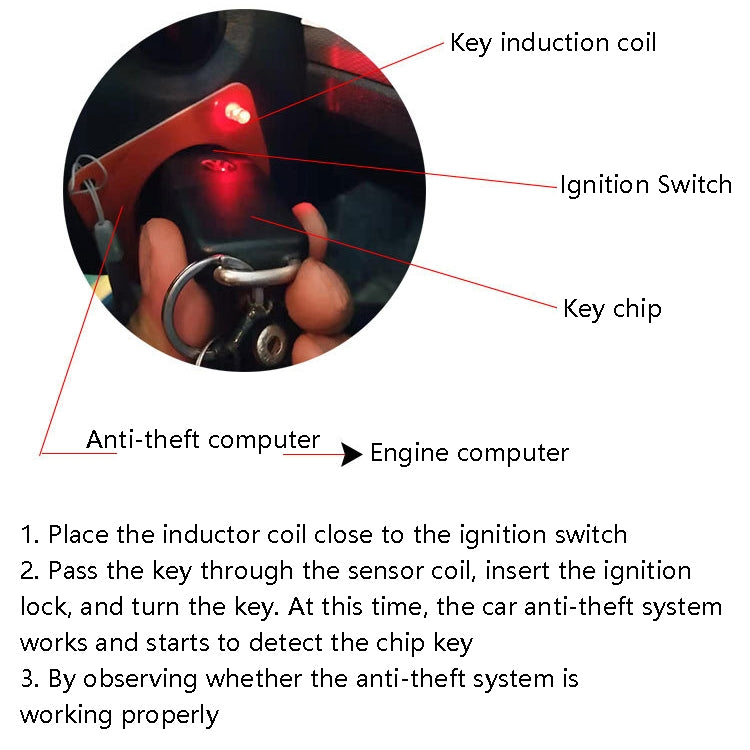 Key induction coil

Ignition Switch

Key chip

Anti-theft computer

Engine computer

1. Place the inductor coil close to the ignition switch
2. Pass the key through the sensor coil, insert the ignition lock, and turn the key. At this time, the car anti-theft system works and starts to detect the chip key
3. By observing whether the anti-theft system is working properly