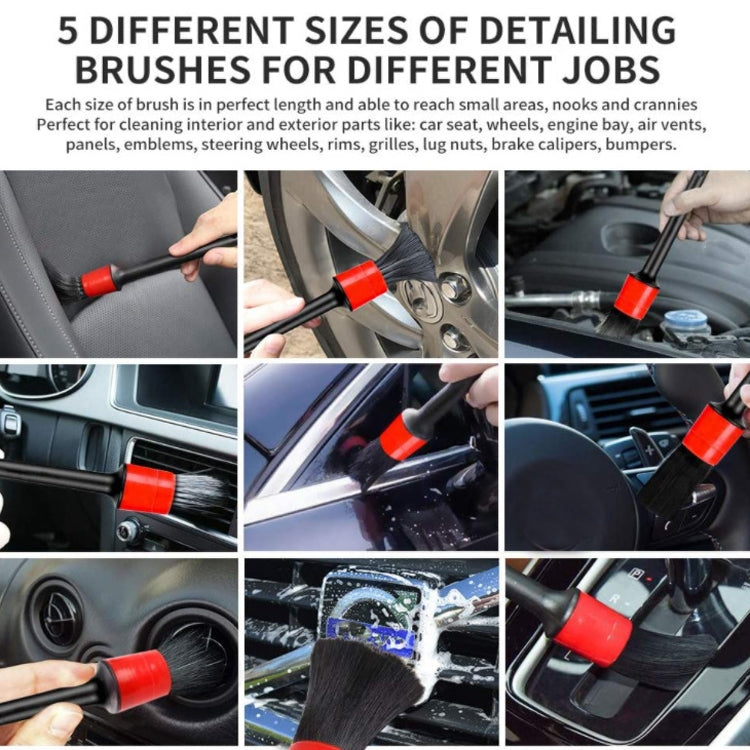 5 DIFFERENT SIZES OF DETAILING BRUSHES FOR DIFFERENT JOBS

Each size of brush is in perfect length and able to reach small areas, nooks and crannies
Perfect for cleaning interior and exterior parts like: car seat, wheels, engine bay, air vents, panels, emblems, steering wheels, rims, grilles, lug nuts, brake calipers, bumpers.