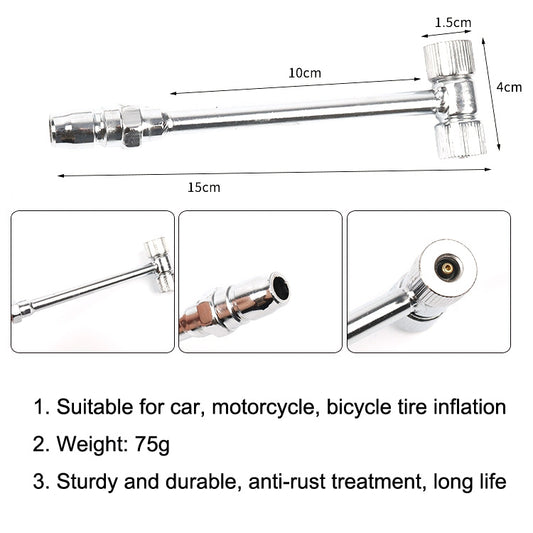 1.5cm

10cm

4cm

15cm

1. Suitable for car, motorcycle, bicycle tire inflation

2. Weight: 75g

3. Sturdy and durable, anti-rust treatment, long life