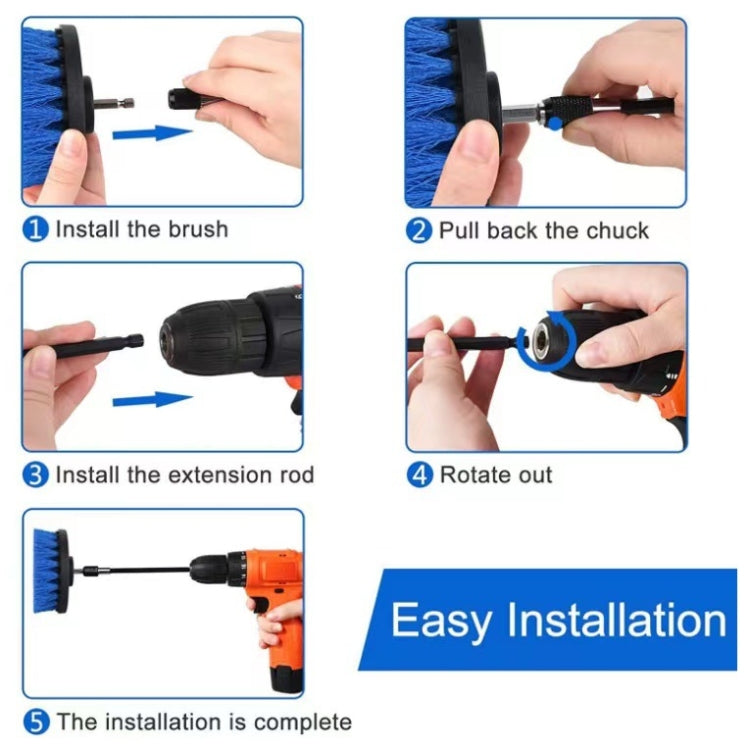 1 Install the brush

2 Pull back the chuck

3 Install the extension rod

4 Rotate out

5 The installation is complete

Easy Installation