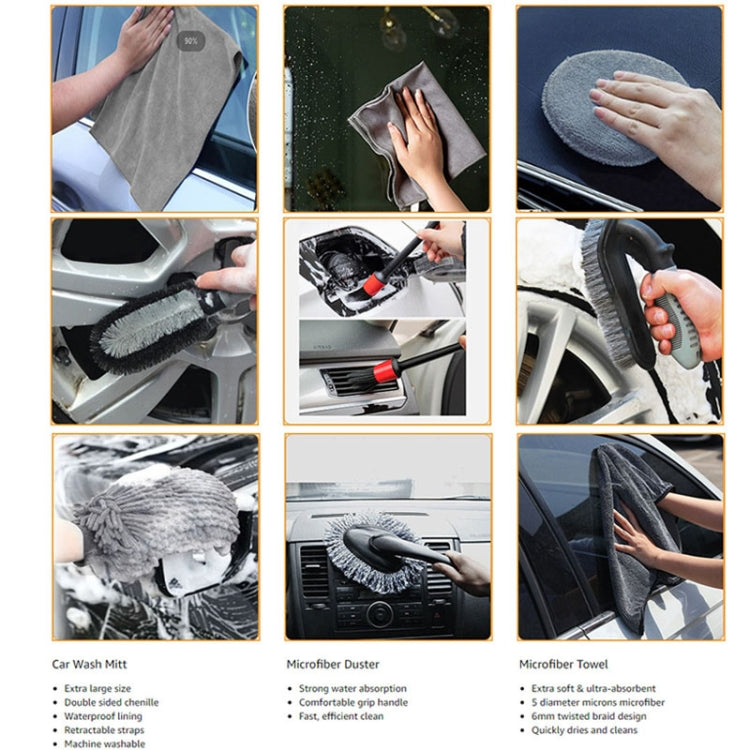 90%

Car Wash Mitt

- Extra large size
- Double sided chenille
- Waterproof lining
- Retractable straps
- Machine washable

Microfiber Duster

- Strong water absorption
- Comfortable grip handle
- Fast, efficient clean

Microfiber Towel

- Extra soft & ultra-absorbent
- 5 diameter microns microfiber
- 6mm twisted braid design
- Quickly dries and cleans