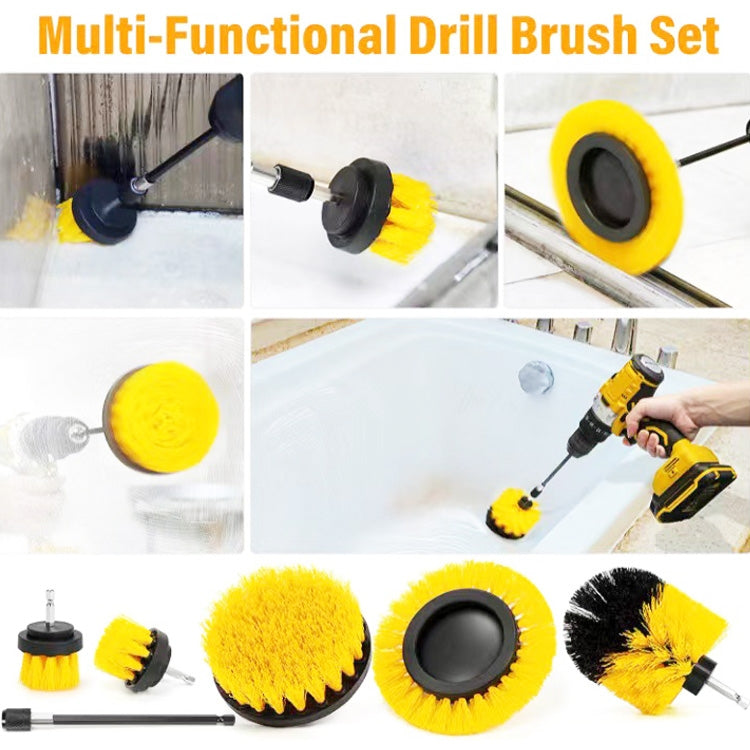 Multi-Functional Drill Brush Set