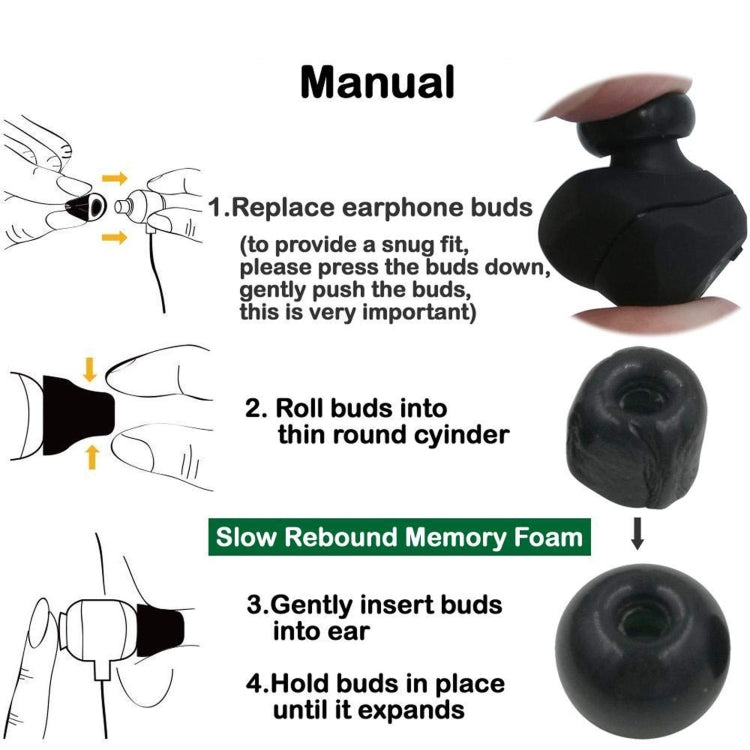 Manual

1.Replace earphone buds
(to provide a snug fit, please press the buds down, gently push the buds, this is very important)

2. Roll buds into thin round cyinder

Slow Rebound Memory Foam

3.Gently insert buds into ear

4.Hold buds in place until it expands