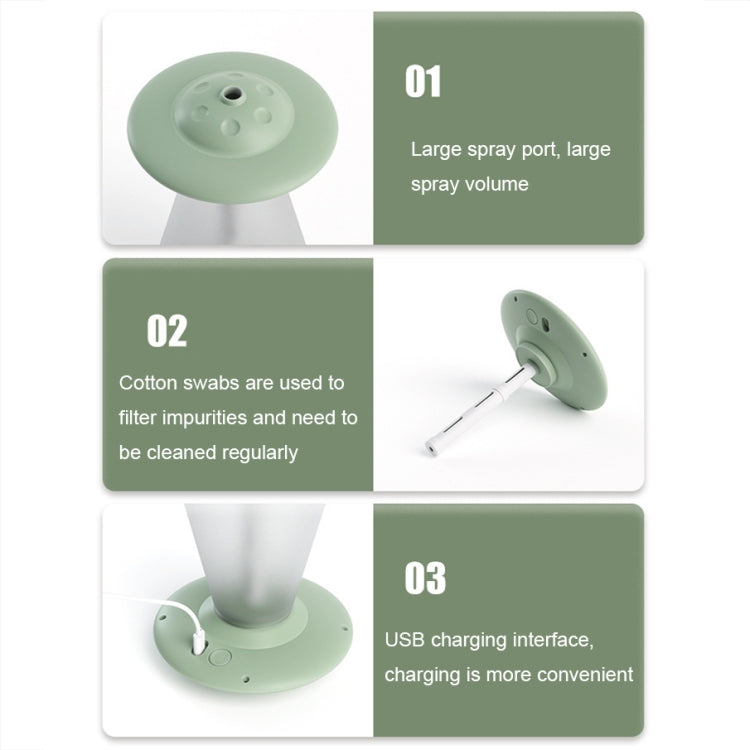 01

Large spray port, large spray volume

02

Cotton swabs are used to filter impurities and need to be cleaned regularly

03

USB charging interface, charging is more convenient