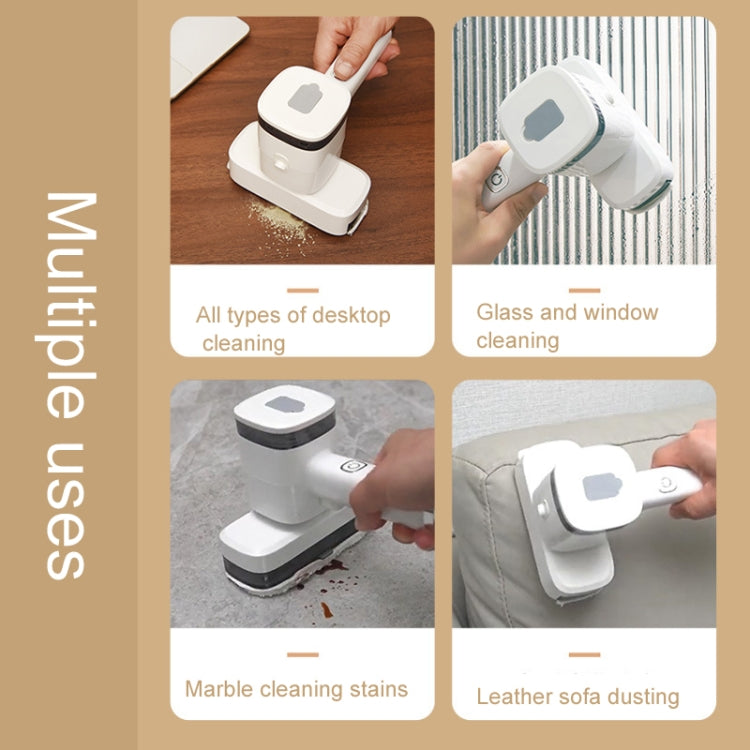 Multiple uses

All types of desktop cleaning

Glass and window cleaning

Marble cleaning stains

Leather sofa dusting