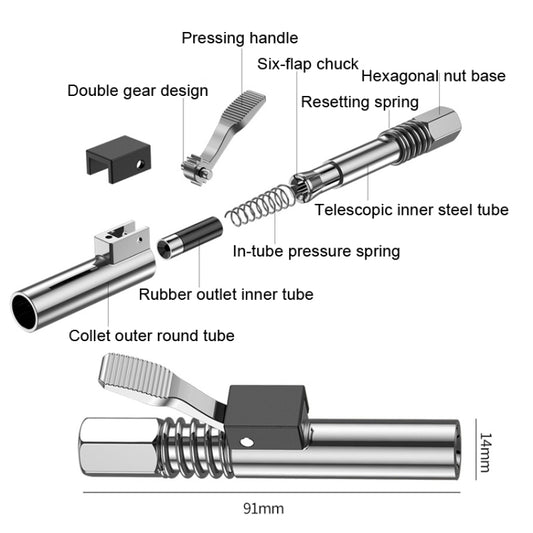 Pressing handle
Six-flap chuck
Hexagonal nut base
Double gear design
Resetting spring
Telescopic inner steel tube
In-tube pressure spring
Rubber outlet inner tube
Collet outer round tube
14mm
91mm