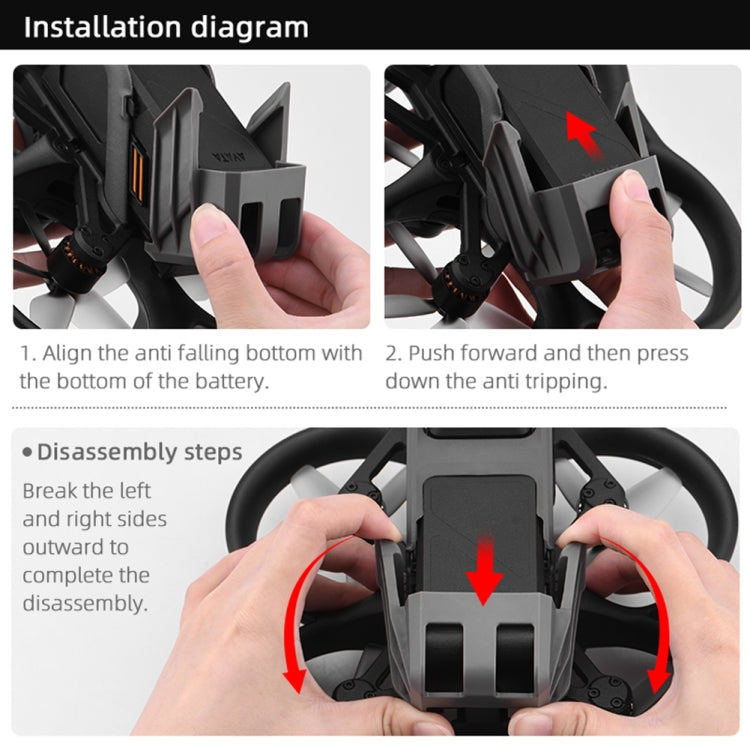 Installation diagram

AVATA

1. Align the anti falling bottom with the bottom of the battery.

2. Push forward and then press down the anti tripping.

• Disassembly steps

Break the left and right sides outward to complete the disassembly.