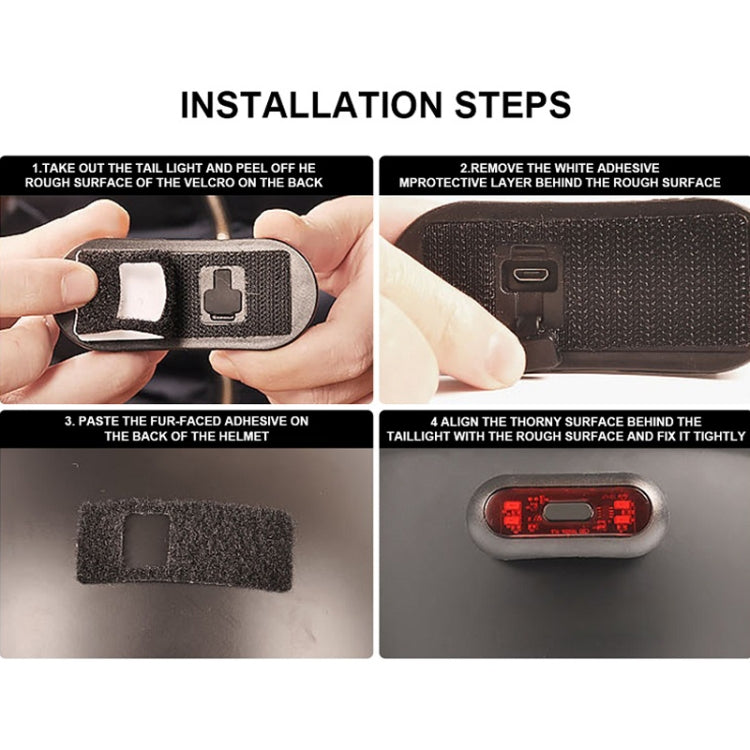 INSTALLATION STEPS

1.TAKE OUT THE TAIL LIGHT AND PEEL OFF HE ROUGH SURFACE OF THE VELCRO ON THE BACK

2.REMOVE THE WHITE ADHESIVE MPROTECTIVE LAYER BEHIND THE ROUGH SURFACE

3. PASTE THE FUR-FACED ADHESIVE ON THE BACK OF THE HELMET

4 ALIGN THE THORNY SURFACE BEHIND THE TAILLIGHT WITH THE ROUGH SURFACE AND FIX IT TIGHTLY