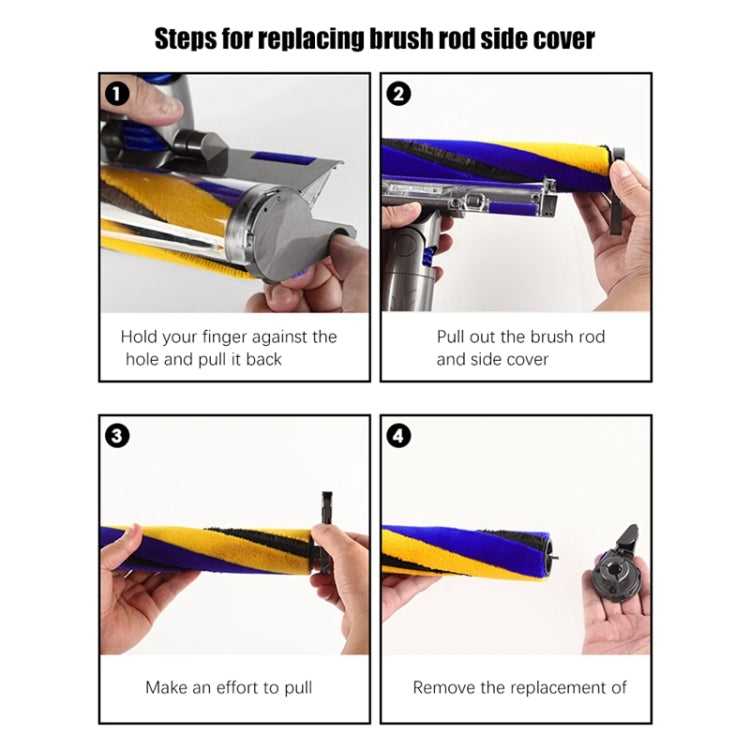 Steps for replacing brush rod side cover

1

Hold your finger against the hole and pull it back

2

Pull out the brush rod and side cover

3

Make an effort to pull

4

Remove the replacement of