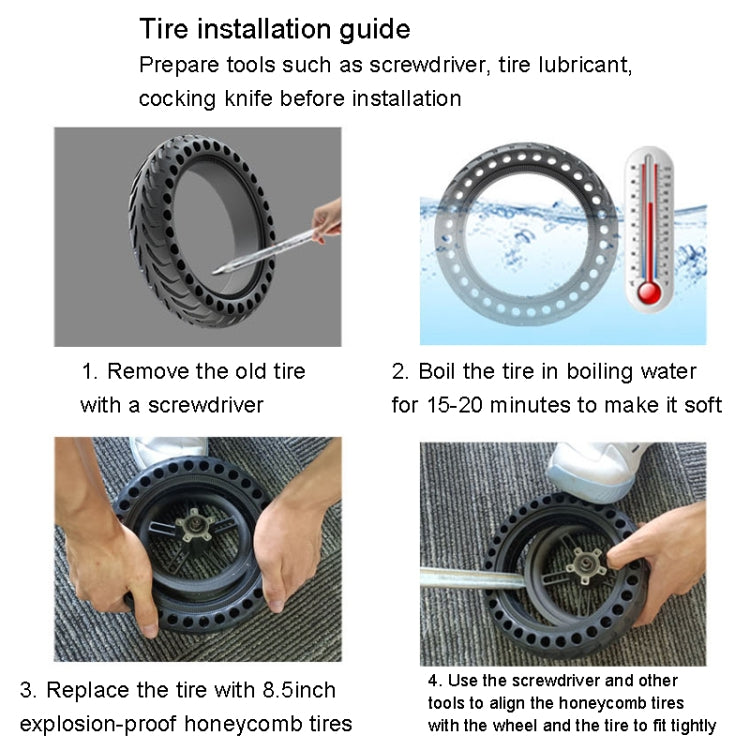 Tire installation guide

Prepare tools such as screwdriver, tire lubricant, cocking knife before installation

1. Remove the old tire with a screwdriver

2. Boil the tire in boiling water for 15-20 minutes to make it soft

3. Replace the tire with 8.5inch explosion-proof honeycomb tires

4. Use the screwdriver and other tools to align the honeycomb tires with the wheel and the tire to fit tightly