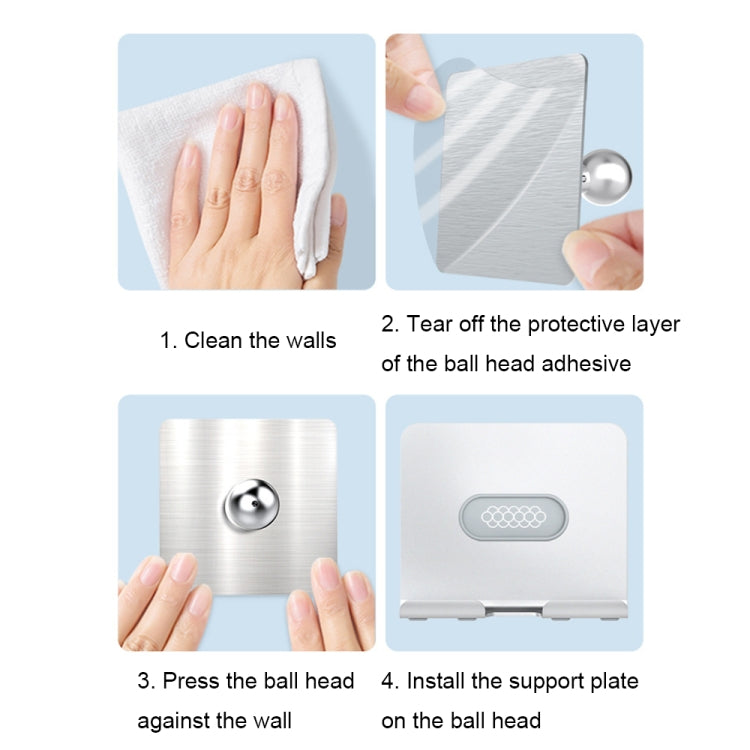 1. Clean the walls

2. Tear off the protective layer of the ball head adhesive

3. Press the ball head against the wall

4. Install the support plate on the ball head