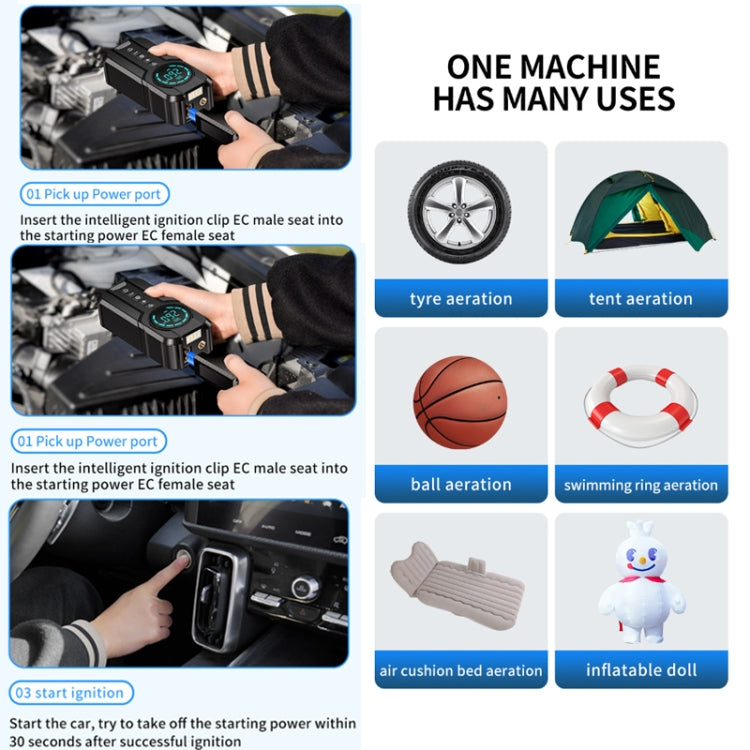 01 Pick up Power port

Insert the intelligent ignition clip EC male seat into the starting power EC female seat

01 Pick up Power port

Insert the intelligent ignition clip EC male seat into the starting power EC female seat

03 start ignition

Start the car, try to take off the starting power within 30 seconds after successful ignition

ONE MACHINE HAS MANY USES

tyre aeration

tent aeration

ball aeration

swimming ring aeration

air cushion bed aeration

inflatable doll