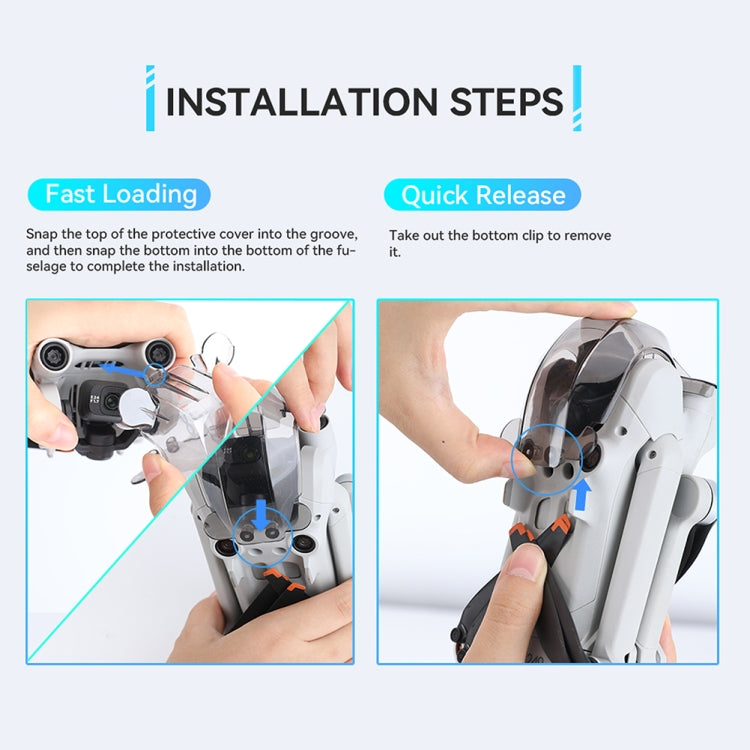 INSTALLATION STEPS

Fast Loading

Snap the top of the protective cover into the groove, and then snap the bottom into the bottom of the fuselage to complete the installation.

Quick Release

Take out the bottom clip to remove it.