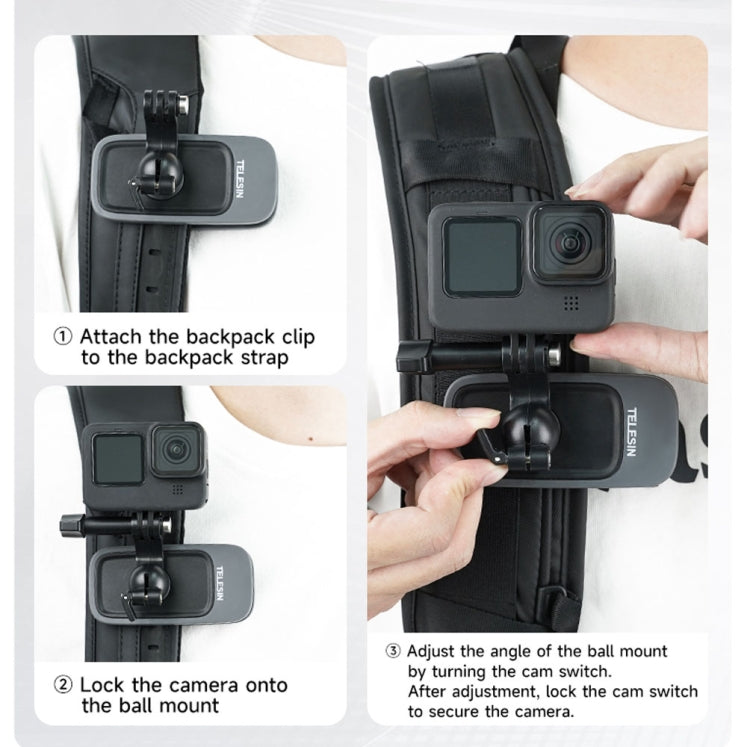 TELESIN

① Attach the backpack clip to the backpack strap

TELESIN

② Lock the camera onto the ball mount

TELESIN

③ Adjust the angle of the ball mount by turning the cam switch.
After adjustment, lock the cam switch to secure the camera.