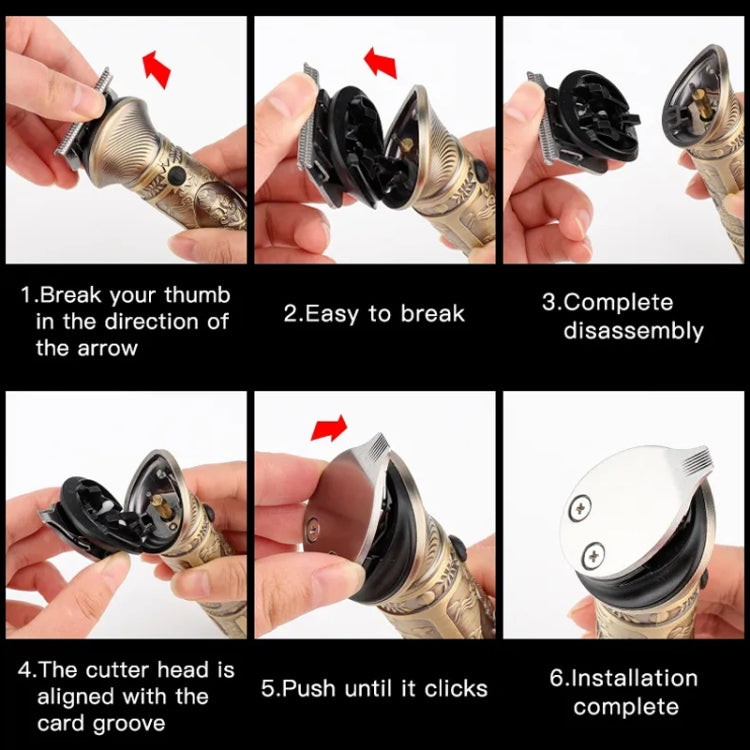 1.Break your thumb in the direction of the arrow

2.Easy to break

3.Complete disassembly

4.The cutter head is aligned with the card groove

5.Push until it clicks

6.Installation complete