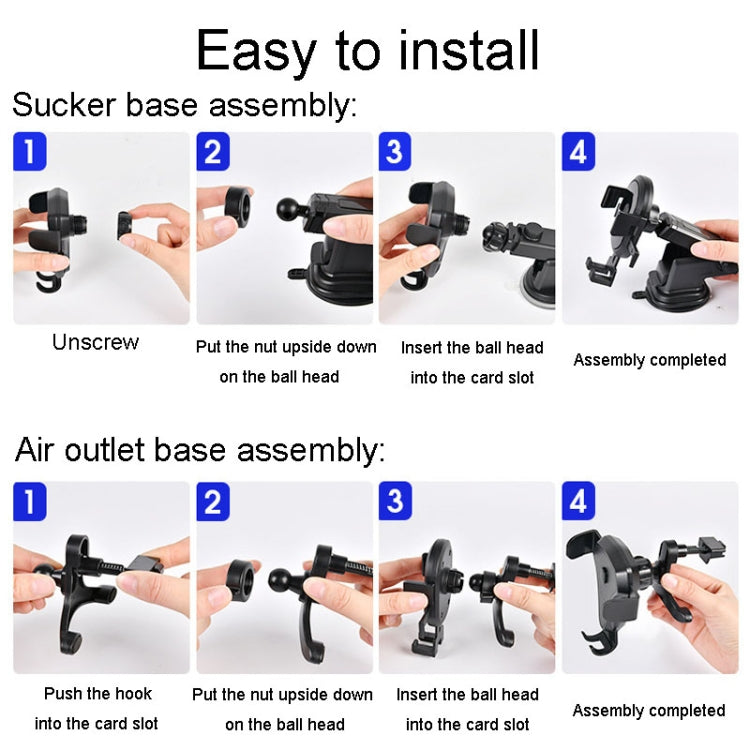 Easy to install

Sucker base assembly:

1

Unscrew

2

Put the nut upside down on the ball head

3

Insert the ball head into the card slot

4

Assembly completed

Air outlet base assembly:

1

Push the hook into the card slot

2

Put the nut upside down on the ball head

3

Insert the ball head into the card slot

4

Assembly completed