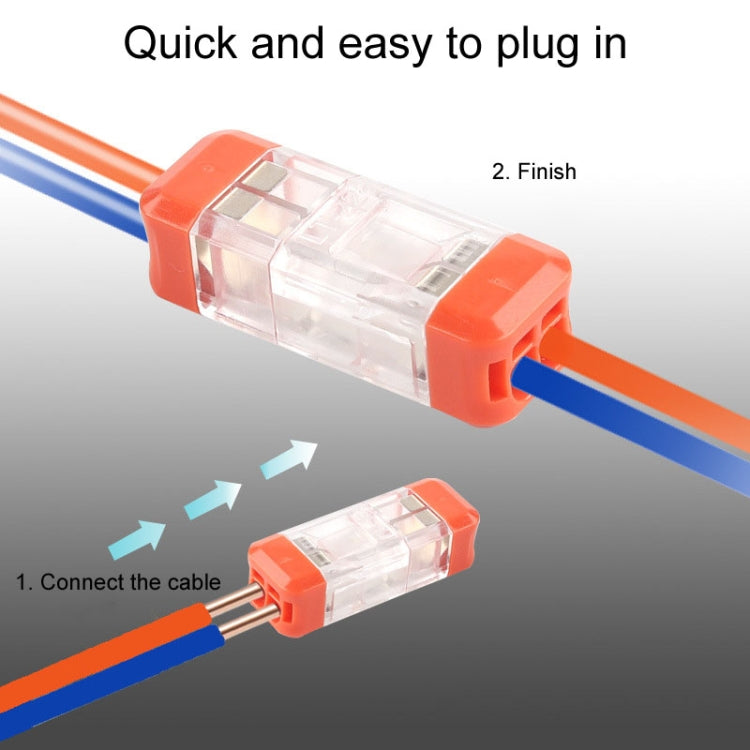 Quick and easy to plug in

2. Finish

1. Connect the cable