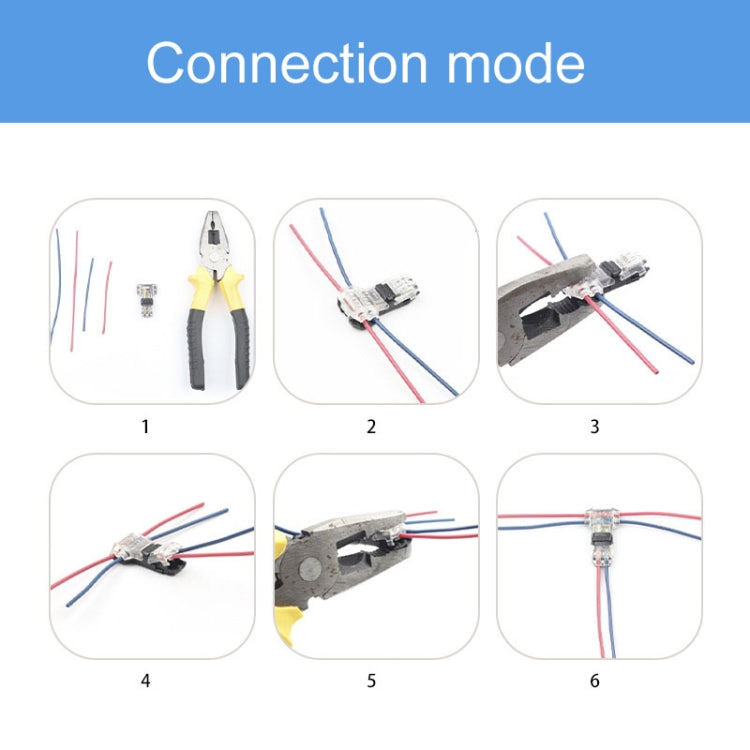 Connection mode

1

2

3

4

5

6